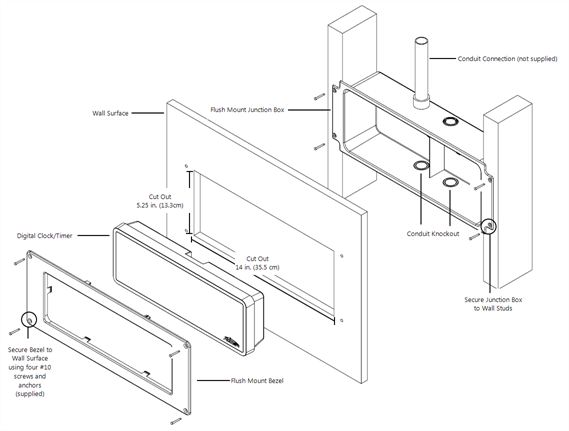 Conduit Connection (not supplied)

Flush Mount Junction Box

Wall Surface

Cut Out
5.25 in. (13.3cm)

Digital Clock/Timer

Cut Out
14 in. (35.5 cm)

Conduit Knockout

Secure Junction Box to Wall Studs

Secure Bezel to Wall Surface using four #10 screws and anchors (supplied)

Flush Mount Bezel