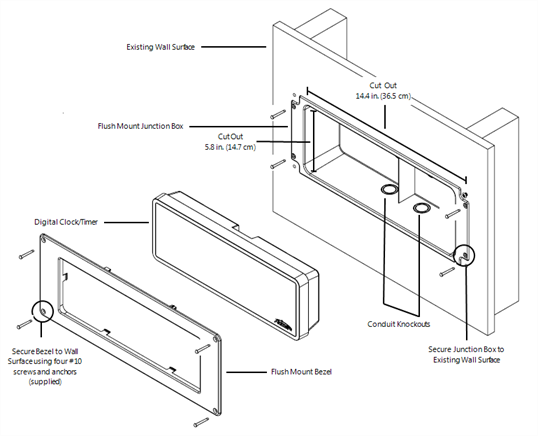 Existing Wall Surface

Cut Out
14.4 in. (36.5 cm)

Flush Mount Junction Box

Cut Out
5.8 in. (14.7 cm)

Digital Clock/Timer

Conduit Knockouts

Secure Bezel to Wall Surface using four #10 screws and anchors (supplied)

Flush Mount Bezel

Secure Junction Box to Existing Wall Surface